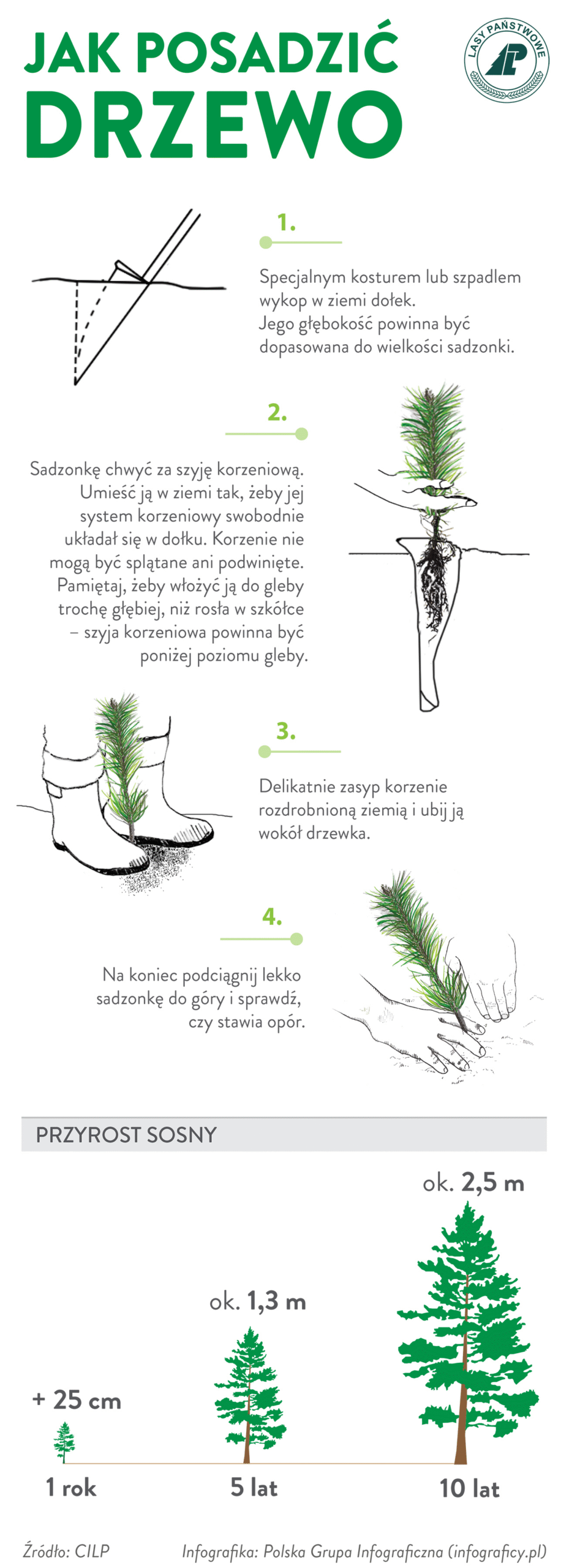 JAK POSADZIĆ DRZEWO

LASY PAŃSTWOWE

1.

Specjalnym kosturem lub szpadlem wykop w ziemi dołek. Jego głębokość powinna być dopasowana do wielkości sadzonki.

2.

Sadzonkę chwyć za szyję korzeniową. Umieść ją w ziemi tak, żeby jej system korzeniowy swobodnie układał się w dołku. Korzenie nie mogą być splątane ani podwinięte. Pamiętaj, żeby włożyć ją do gleby trochę głębiej, niż rosła w szkółce – szyja korzeniowa powinna być poniżej poziomu gleby.

3.

Delikatnie zasyp korzenie rozdrobnioną ziemią i ubij ją wokół drzewka.

4.

Na koniec podciągnij lekko sadzonkę do góry i sprawdź, czy stawia opór.

PRZYROST SOSNY

+ 25 cm

ok. 1,3 m

ok. 2,5 m

1 rok

5 lat

10 lat

Źródło: CILP

Infografika: Polska Grupa Infograficzna (infograficy.pl)